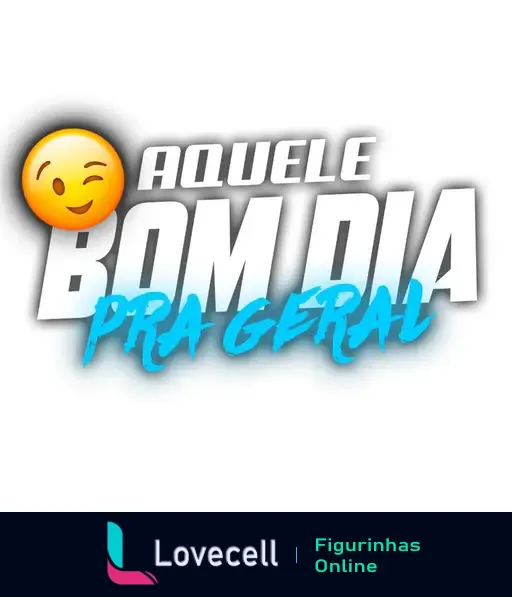 AQUELE
BOM DIA
PRA GERAL

Lovecell
Figurinhas
Online