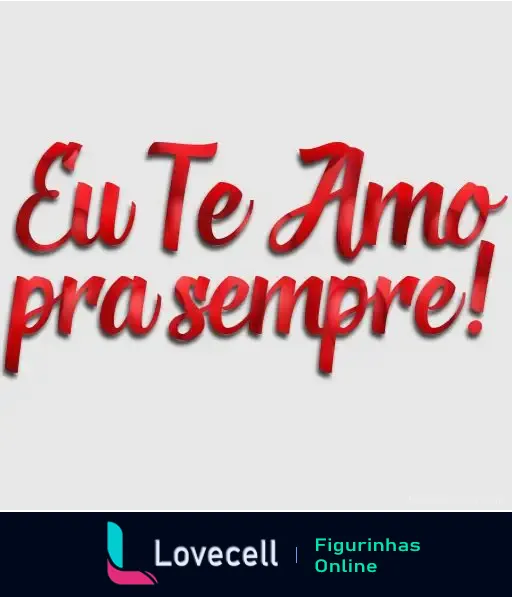 Eu Te Amo
pra sempre!

Lovecell

Figurinhas
Online